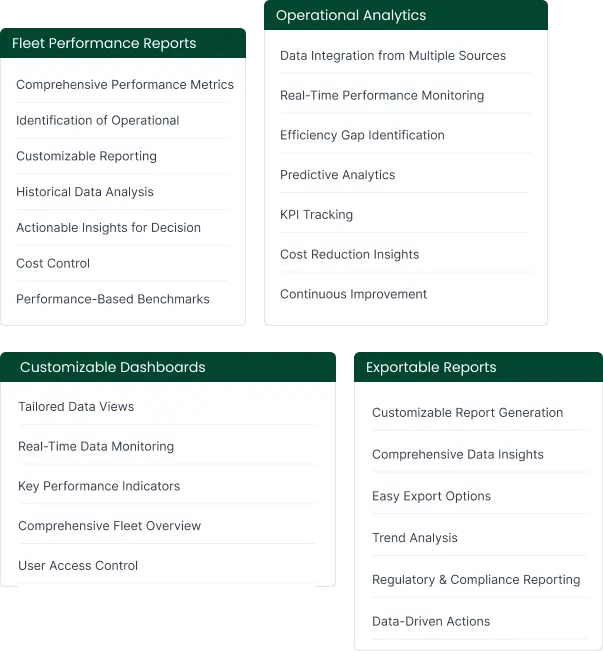 Fleet Performance Reports

Comprehensive Performance Metrics

Identification of Operational

Customizable Reporting

Historical Data Analysis

Actionable Insights for Decision

Cost Control

Performance-Based Benchmarks

Operational Analytics

Data Integration from Multiple Sources

Real-Time Performance Monitoring

Efficiency Gap Identification

Predictive Analytics

KPI Tracking

Cost Reduction Insights

Continuous Improvement

Customizable Dashboards

Tailored Data Views

Real-Time Data Monitoring

Key Performance Indicators

Comprehensive Fleet Overview

User Access Control

Exportable Reports

Customizable Report Generation

Comprehensive Data Insights

Easy Export Options

Trend Analysis

Regulatory & Compliance Reporting

Data-Driven Actions